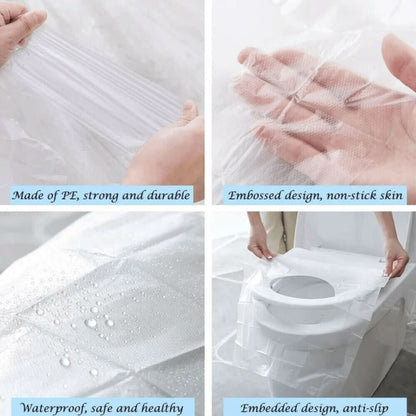 Made of PE, strong and durable

Embossed design, non-stick skin

Waterproof, safe and healthy

Embedded design, anti-slip