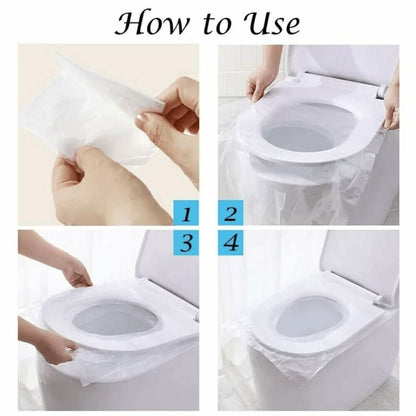 How to Use

1

2

3

4