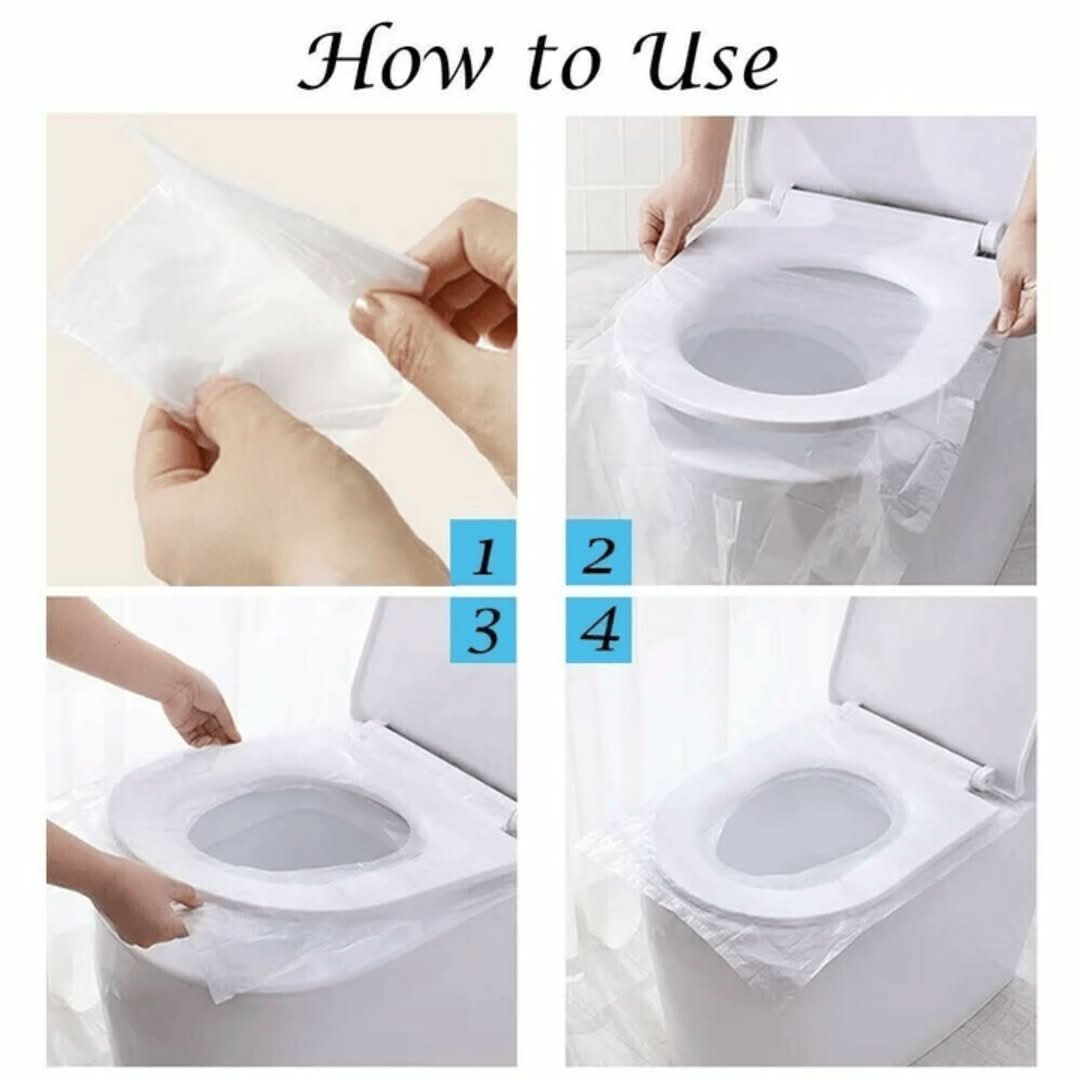 How to Use

1

2

3

4