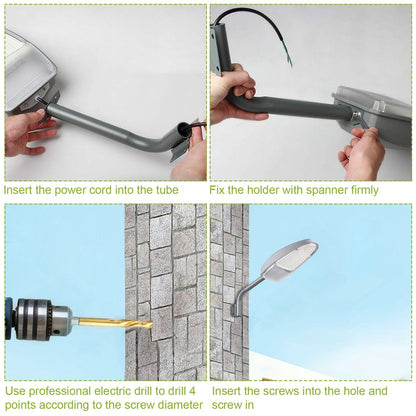 Insert the power cord into the tube

Fix the holder with spanner firmly

Use professional electric drill to drill 4 points according to the screw diameter

Insert the screws into the hole and screw in