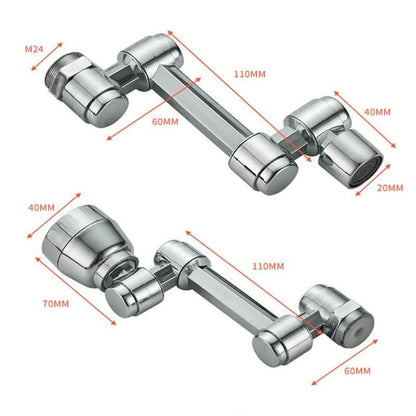 M24
110MM
60MM
40MM
20MM
40MM
110MM
70MM
60MM