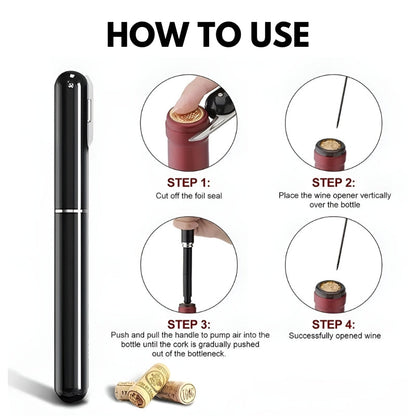 HOW TO USE

STEP 1:
Cut off the foil seal

STEP 2:
Place the wine opener vertically over the bottle

STEP 3:
Push and pull the handle to pump air into the bottle until the cork is gradually pushed out of the bottleneck.

STEP 4:
Successfully opened wine