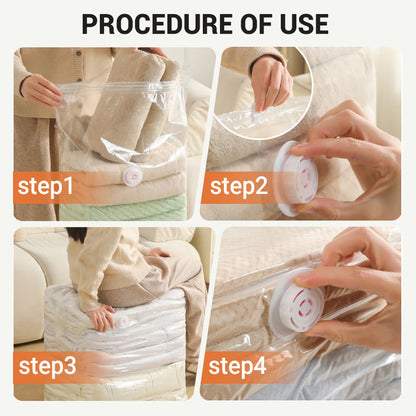 PROCEDURE OF USE

step1

step2

step3

step4