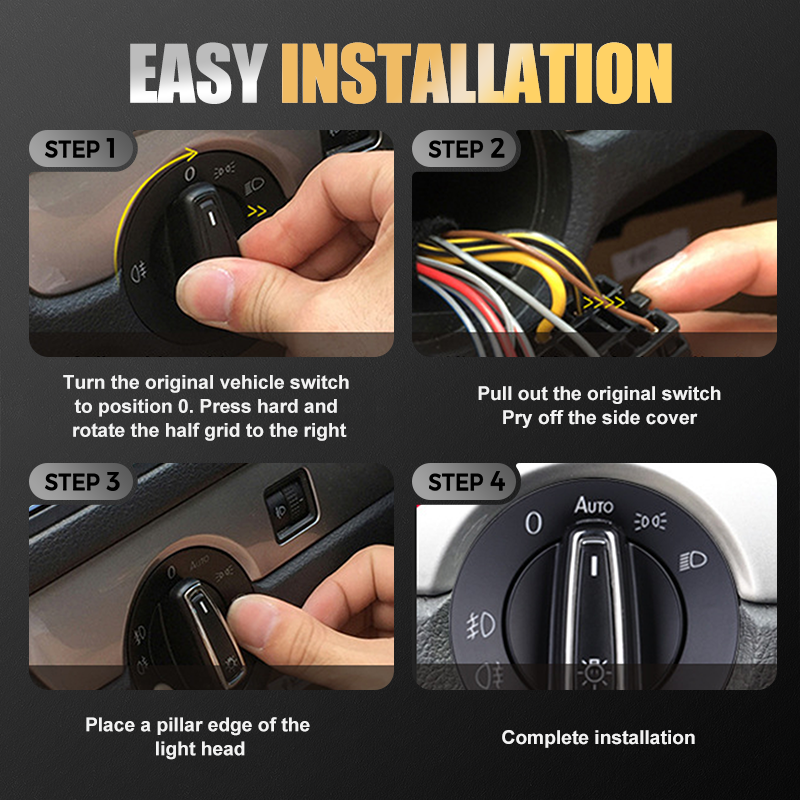 EASY INSTALLATION

STEP 1

0

Turn the original vehicle switch to position 0. Press hard and rotate the half grid to the right

STEP 2

Pull out the original switch Pry off the side cover

STEP 3

0

AUTO

Place a pillar edge of the light head

STEP 4

0

AUTO

Complete installation