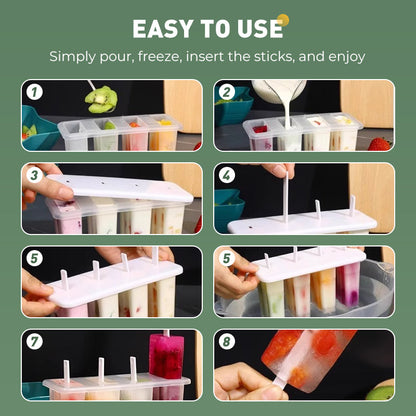 EASY TO USE

Simply pour, freeze, insert the sticks, and enjoy

1

2

3

4

5

5

7

8