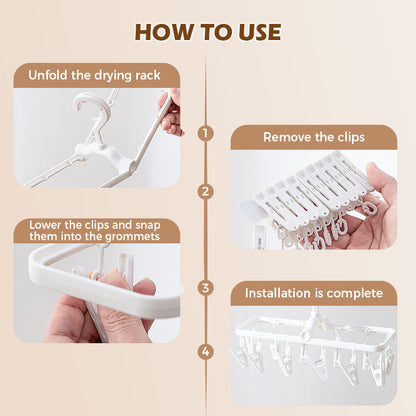 HOW TO USE

Unfold the drying rack

1

Remove the clips

2

Lower the clips and snap them into the grommets

3

Installation is complete

4