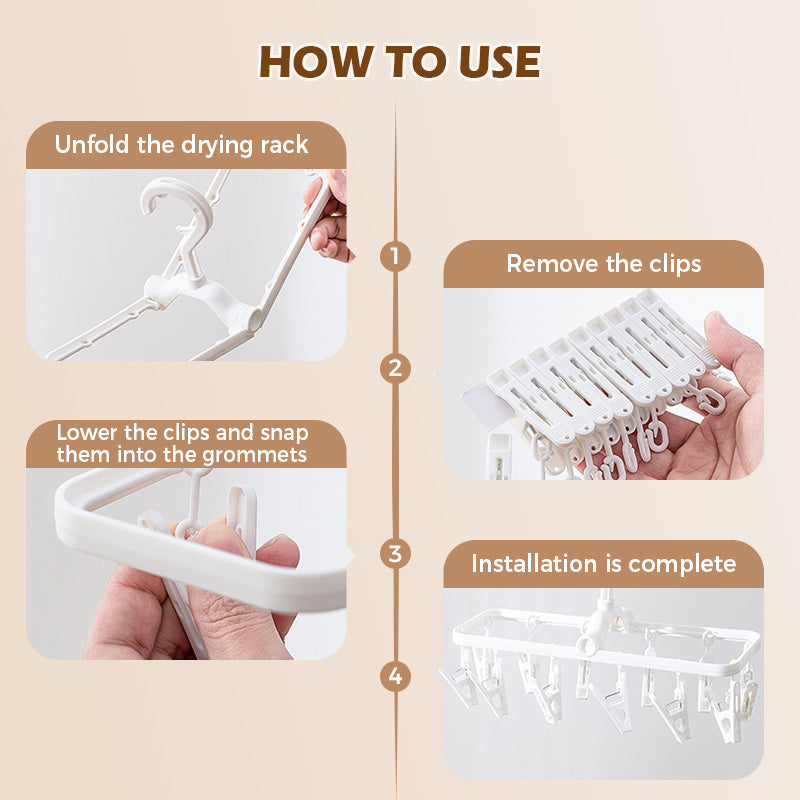 HOW TO USE

Unfold the drying rack

1

Remove the clips

2

Lower the clips and snap them into the grommets

3

Installation is complete

4