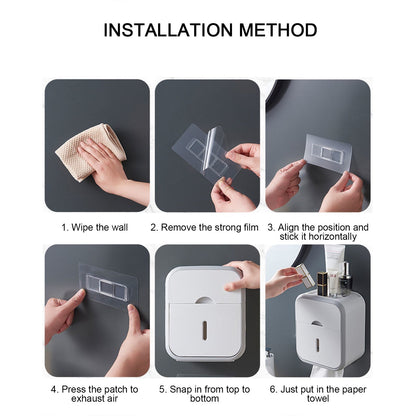 INSTALLATION METHOD

1. Wipe the wall

2. Remove the strong film

3. Align the position and stick it horizontally

4. Press the patch to exhaust air

5. Snap in from top to bottom

6. Just put in the paper towel