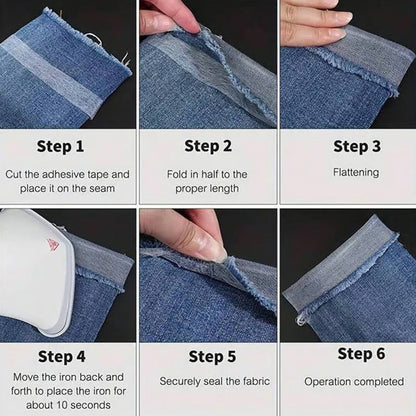 Step 1
Cut the adhesive tape and place it on the seam

Step 2
Fold in half to the proper length

Step 3
Flattening

Step 4
Move the iron back and forth to place the iron for about 10 seconds

Step 5
Securely seal the fabric

Step 6
Operation completed