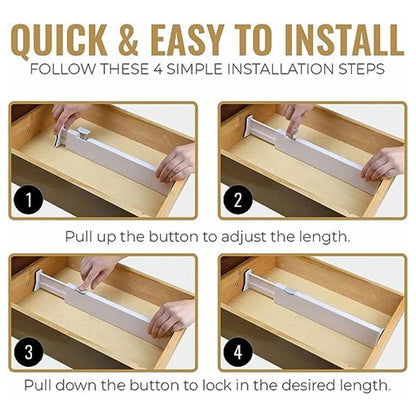 QUICK & EASY TO INSTALL
FOLLOW THESE 4 SIMPLE INSTALLATION STEPS

1

2

Pull up the button to adjust the length.

3

4

Pull down the button to lock in the desired length.