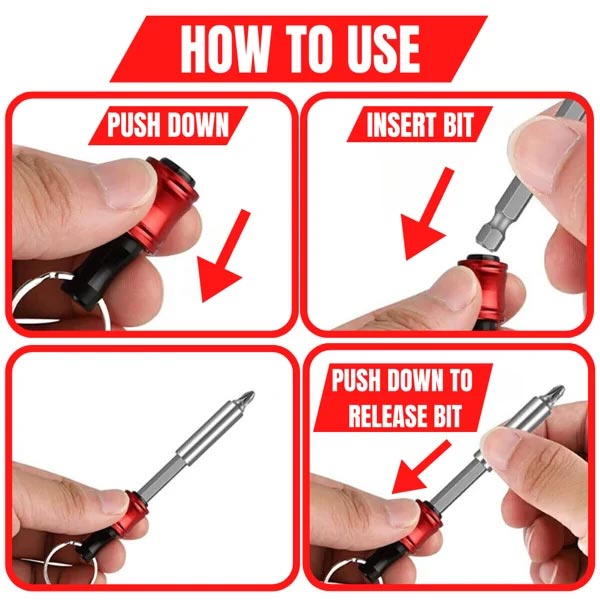 HOW TO USE

PUSH DOWN

INSERT BIT

PUSH DOWN TO RELEASE BIT