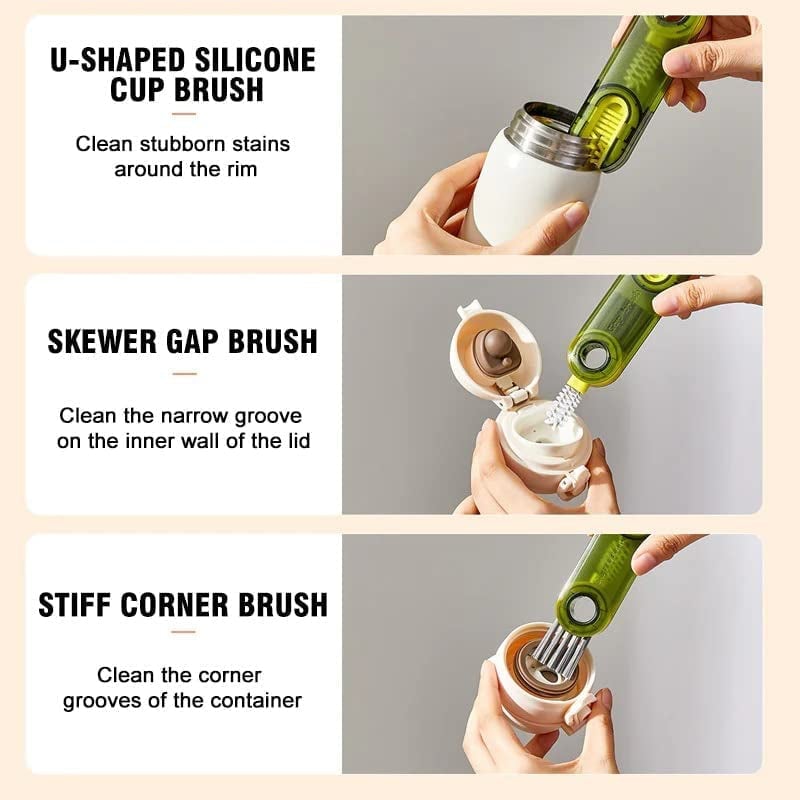 U-SHAPED SILICONE CUP BRUSH

Clean stubborn stains around the rim

SKEWER GAP BRUSH

Clean the narrow groove on the inner wall of the lid

STIFF CORNER BRUSH

Clean the corner grooves of the container