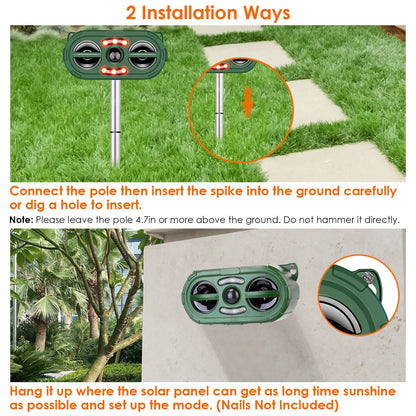 2 Installation Ways

Connect the pole then insert the spike into the ground carefully or dig a hole to insert.

Note: Please leave the pole 4.7in or more above the ground. Do not hammer it directly.

Hang it up where the solar panel can get as long time sunshine as possible and set up the mode. (Nails Not Included)