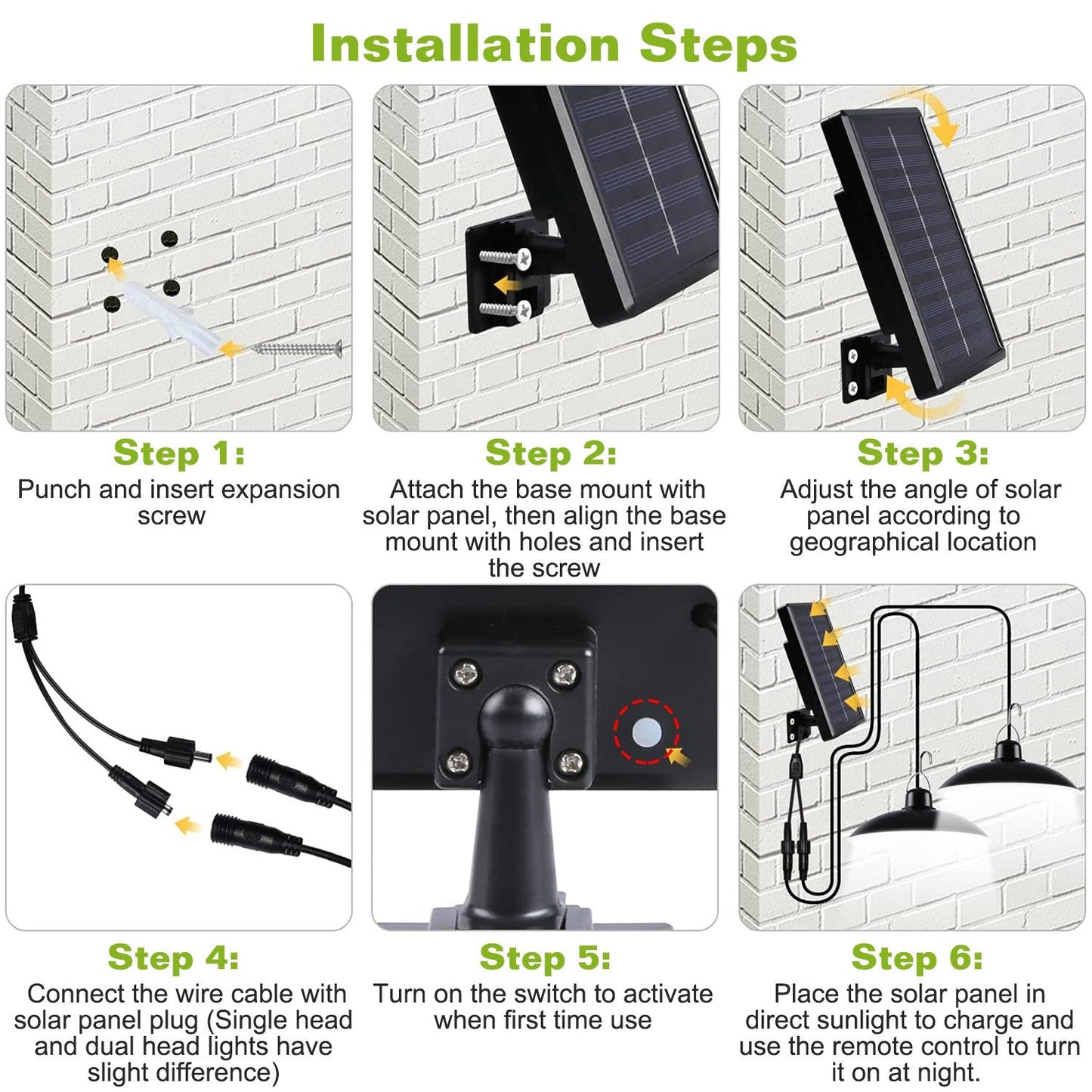 Installation Steps

Step 1:
Punch and insert expansion screw

Step 2:
Attach the base mount with solar panel, then align the base mount with holes and insert the screw

Step 3:
Adjust the angle of solar panel according to geographical location

Step 4:
Connect the wire cable with solar panel plug (Single head and dual head lights have slight difference)

Step 5:
Turn on the switch to activate when first time use

Step 6:
Place the solar panel in direct sunlight to charge and use the remote control to turn it on at night.