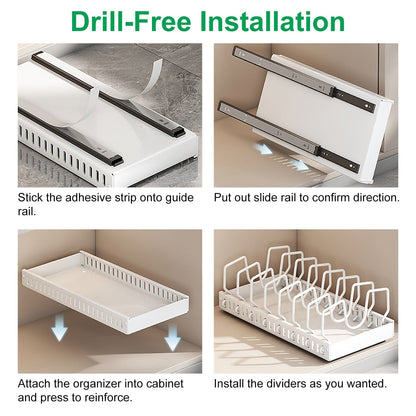 Drill-Free Installation

Stick the adhesive strip onto guide rail.

Put out slide rail to confirm direction.

Attach the organizer into cabinet and press to reinforce.

Install the dividers as you wanted.