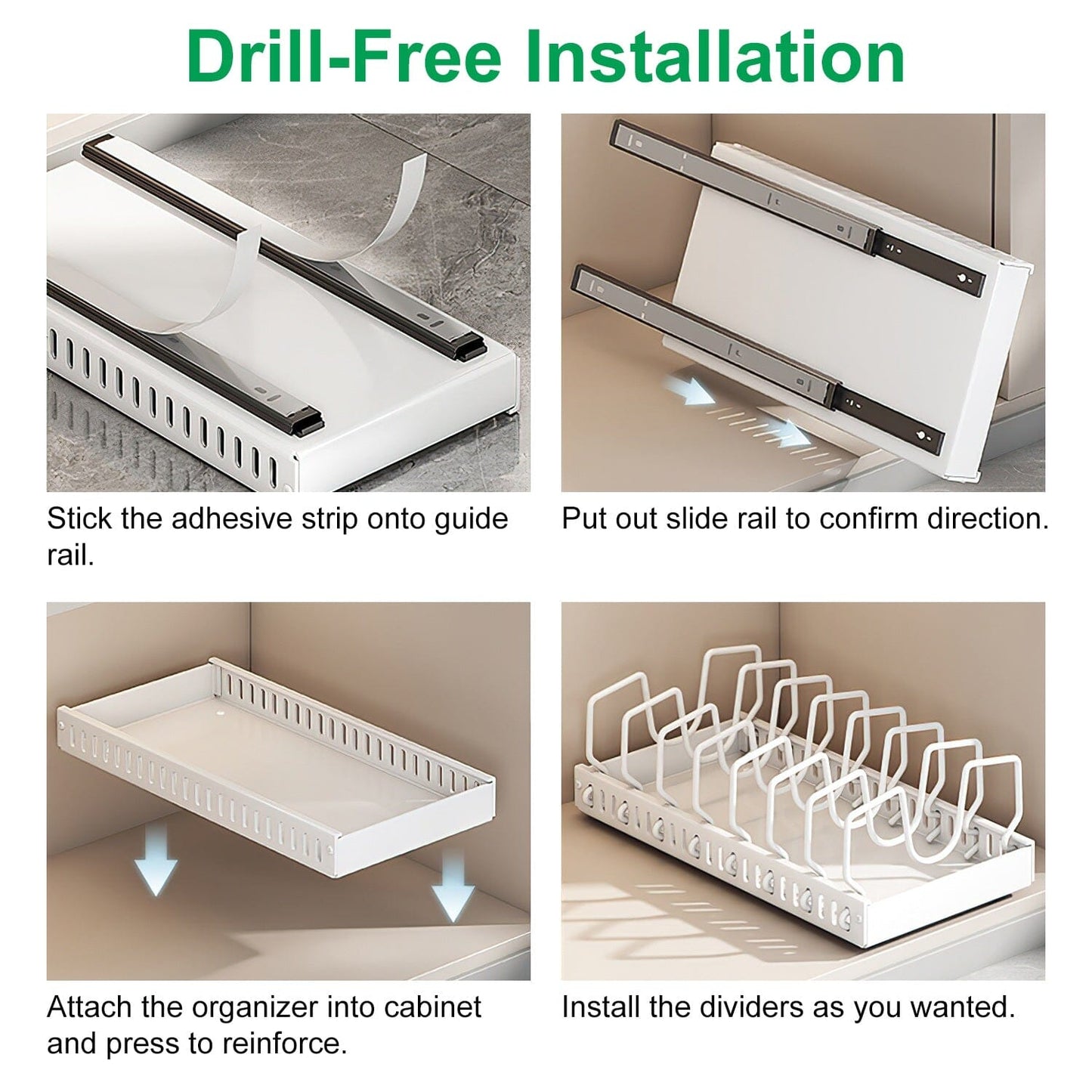 Drill-Free Installation

Stick the adhesive strip onto guide rail.

Put out slide rail to confirm direction.

Attach the organizer into cabinet and press to reinforce.

Install the dividers as you wanted.