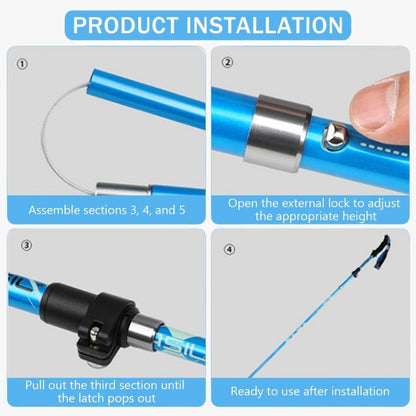 PRODUCT INSTALLATION

①

Assemble sections 3, 4, and 5

②

Open the external lock to adjust the appropriate height

③

Pull out the third section until the latch pops out

④

Ready to use after installation