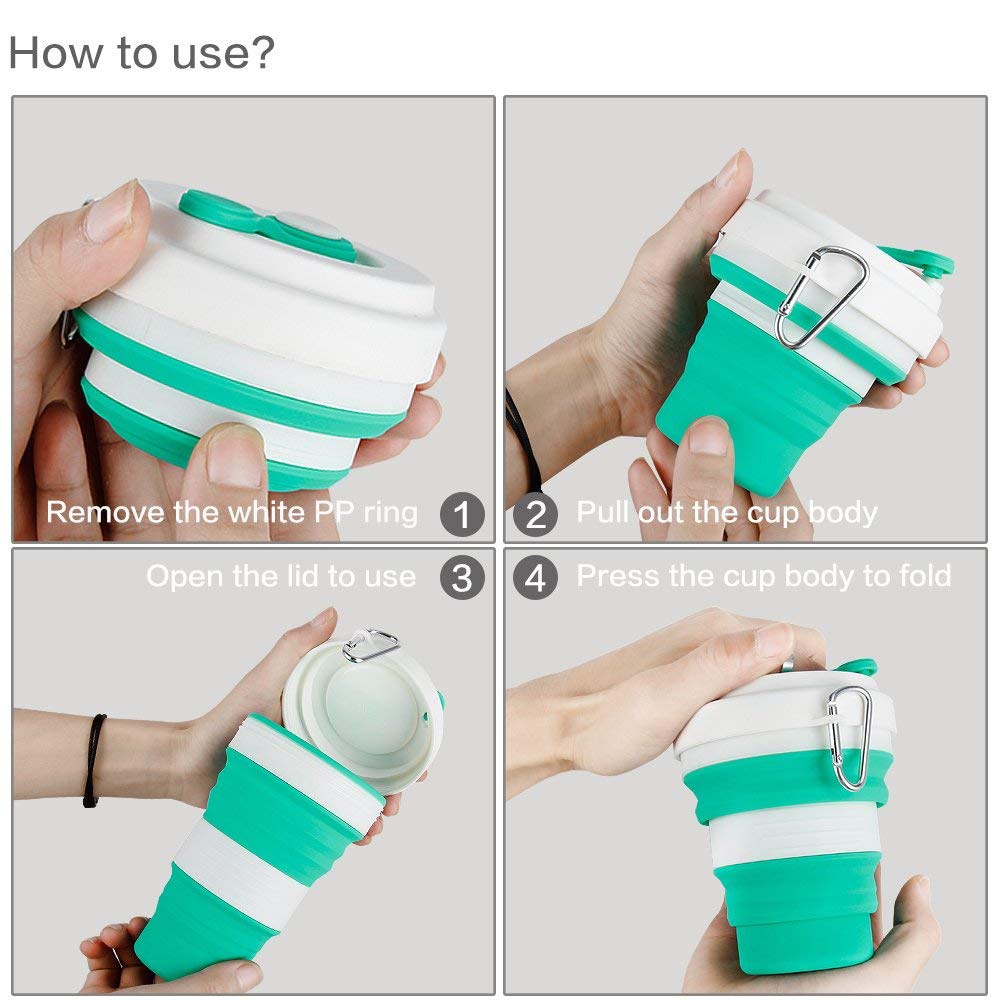 How to use?

Remove the white PP ring 1

2 Pull out the cup body

Open the lid to use 3

4 Press the cup body to fold