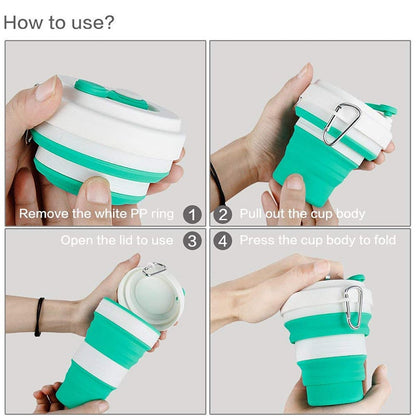 How to use?

Remove the white PP ring 1

2 Pull out the cup body

Open the lid to use 3

4 Press the cup body to fold