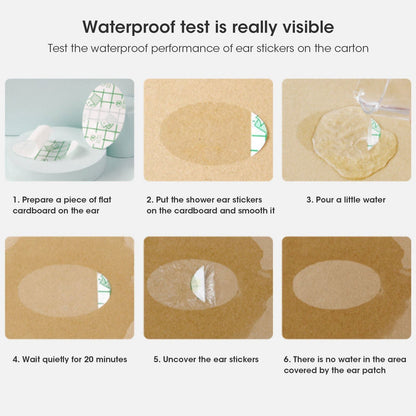 Waterproof test is really visible

Test the waterproof performance of ear stickers on the carton

1. Prepare a piece of flat cardboard on the ear

2. Put the shower ear stickers on the cardboard and smooth it

3. Pour a little water

4. Wait quietly for 20 minutes

5. Uncover the ear stickers

6. There is no water in the area covered by the ear patch