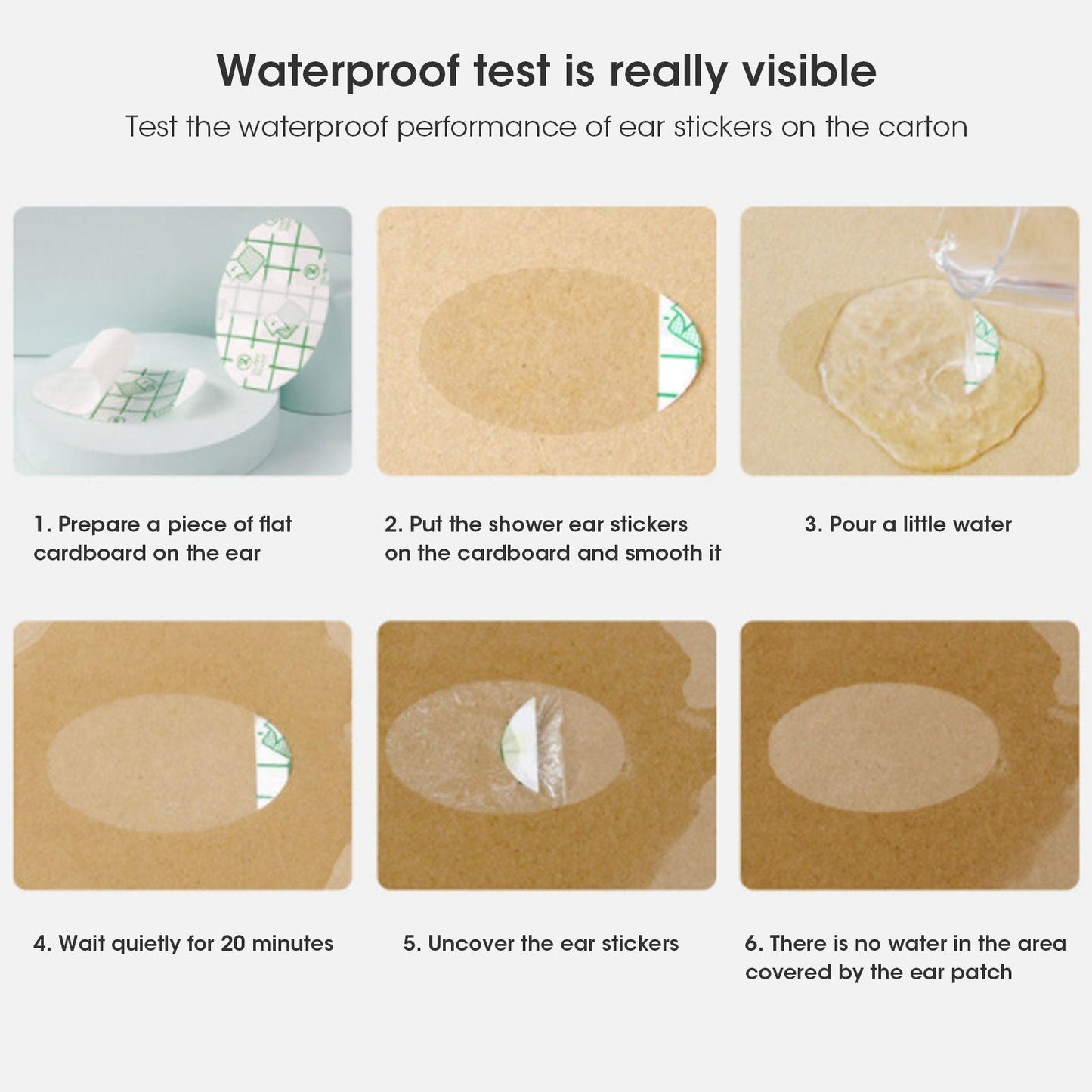 Waterproof test is really visible

Test the waterproof performance of ear stickers on the carton

1. Prepare a piece of flat cardboard on the ear

2. Put the shower ear stickers on the cardboard and smooth it

3. Pour a little water

4. Wait quietly for 20 minutes

5. Uncover the ear stickers

6. There is no water in the area covered by the ear patch