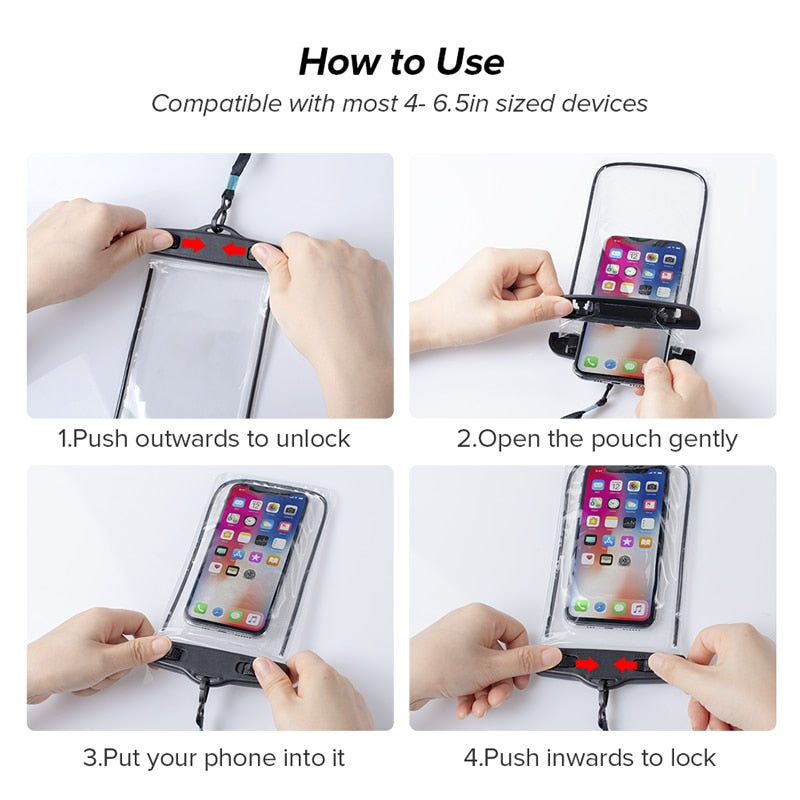 How to Use

Compatible with most 4- 6.5in sized devices

1.Push outwards to unlock

2.Open the pouch gently

3.Put your phone into it

4.Push inwards to lock