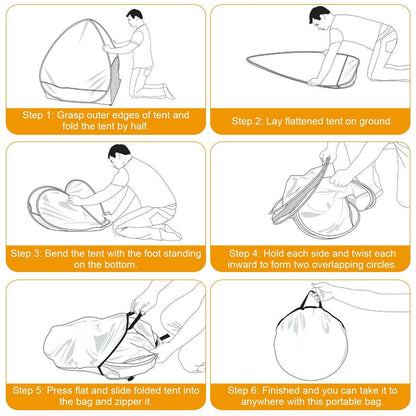 Step 1: Grasp outer edges of tent and fold the tent by half.

Step 2: Lay flattened tent on ground.

Step 3: Bend the tent with the foot standing on the bottom.

Step 4: Hold each side and twist each inward to form two overlapping circles.

Step 5: Press flat and slide folded tent into the bag and zipper it.

Step 6: Finished and you can take it to anywhere with this portable bag.