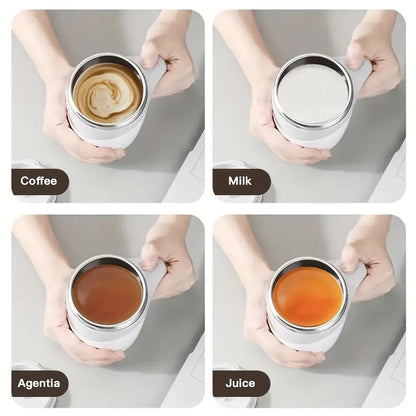 Coffee

Milk

Agentia

Juice