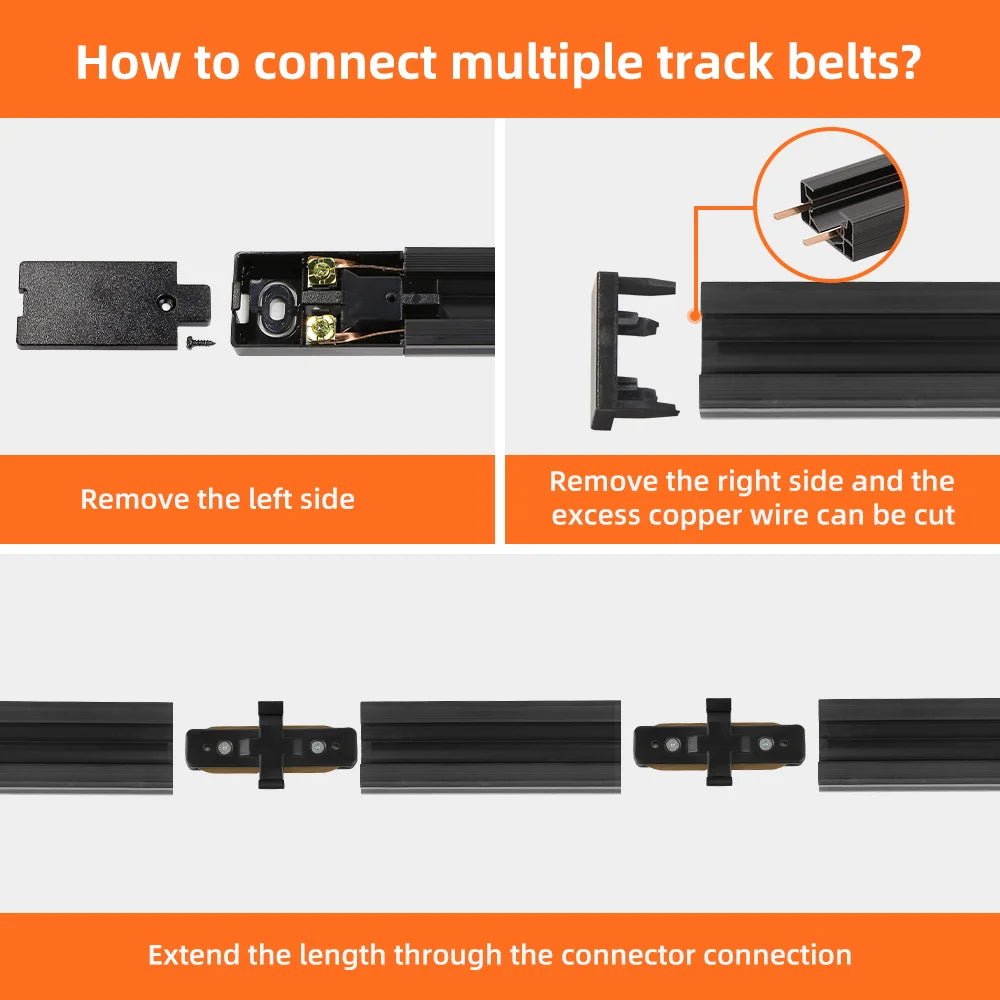 How to connect multiple track belts?

Remove the left side

Remove the right side and the excess copper wire can be cut

Extend the length through the connector connection