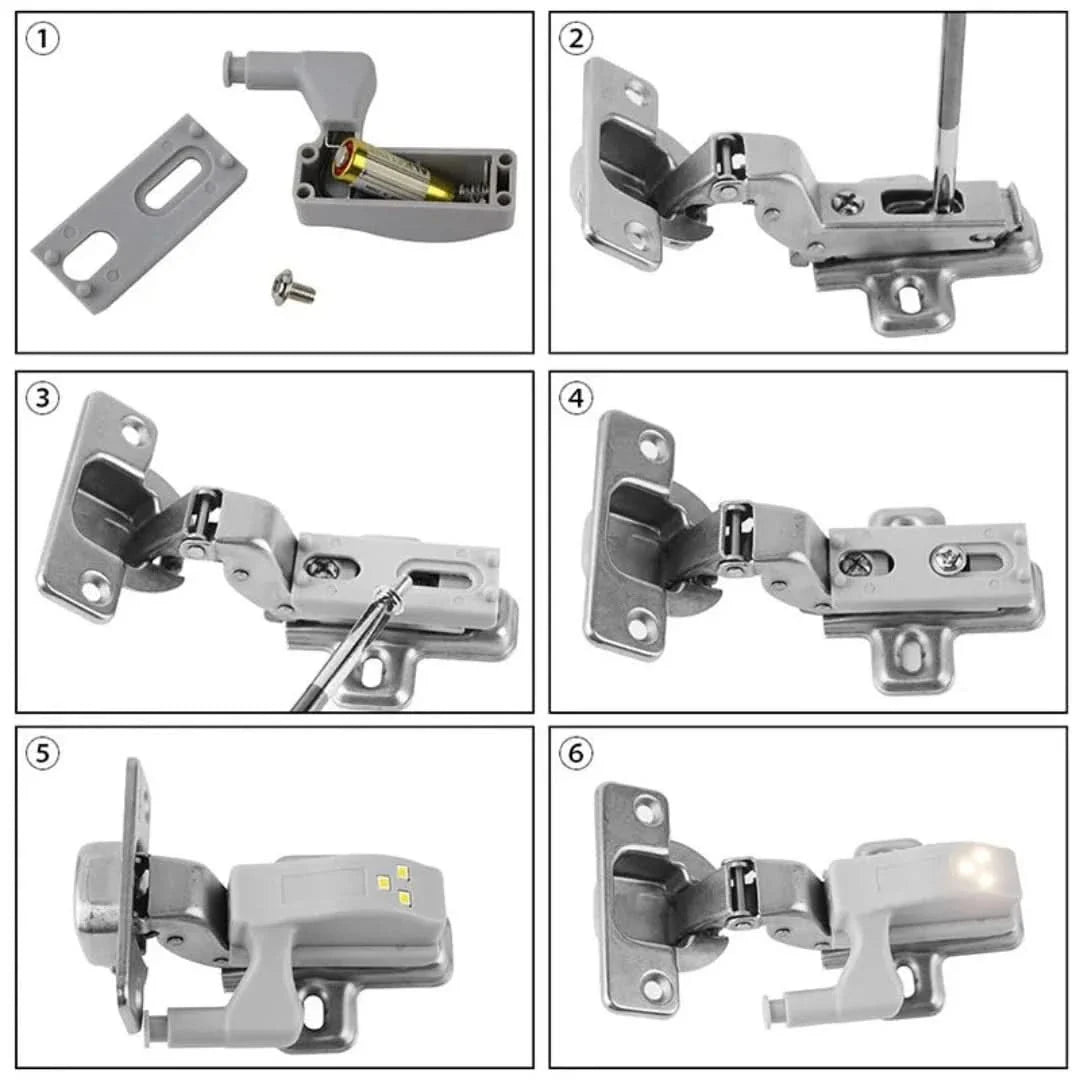 ①
②
③
④
⑤
⑥