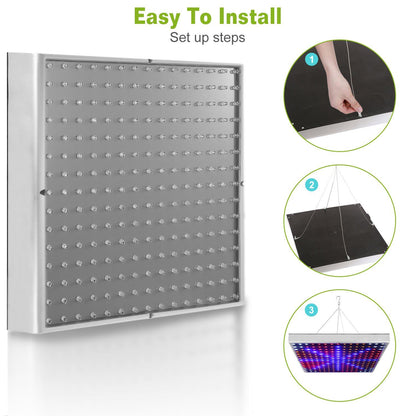 Easy To Install

Set up steps

1

2

3