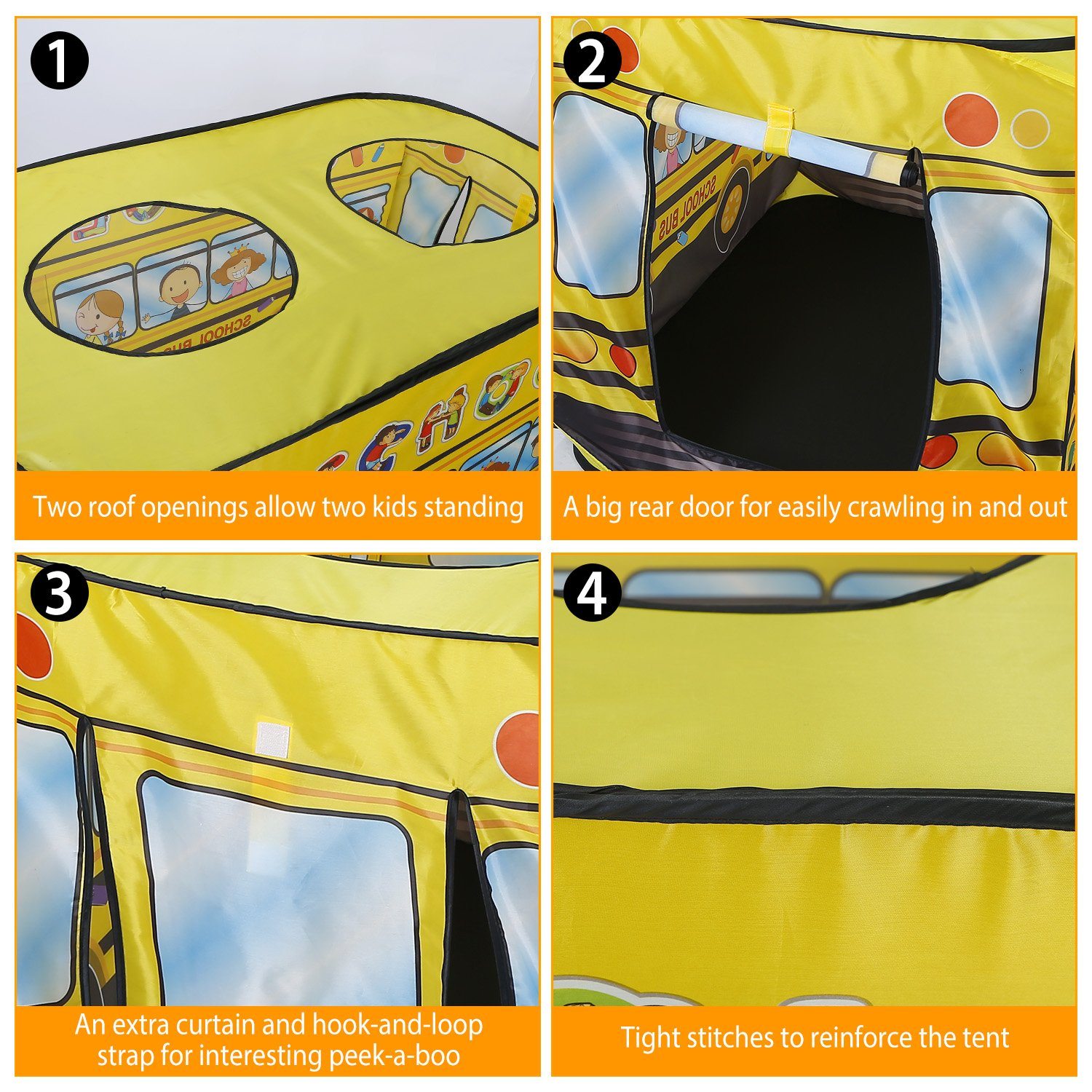 1

SCHOOL BUS

Two roof openings allow two kids standing

2

SCHOOL BUS

A big rear door for easily crawling in and out

3

An extra curtain and hook-and-loop strap for interesting peek-a-boo

4

Tight stitches to reinforce the tent