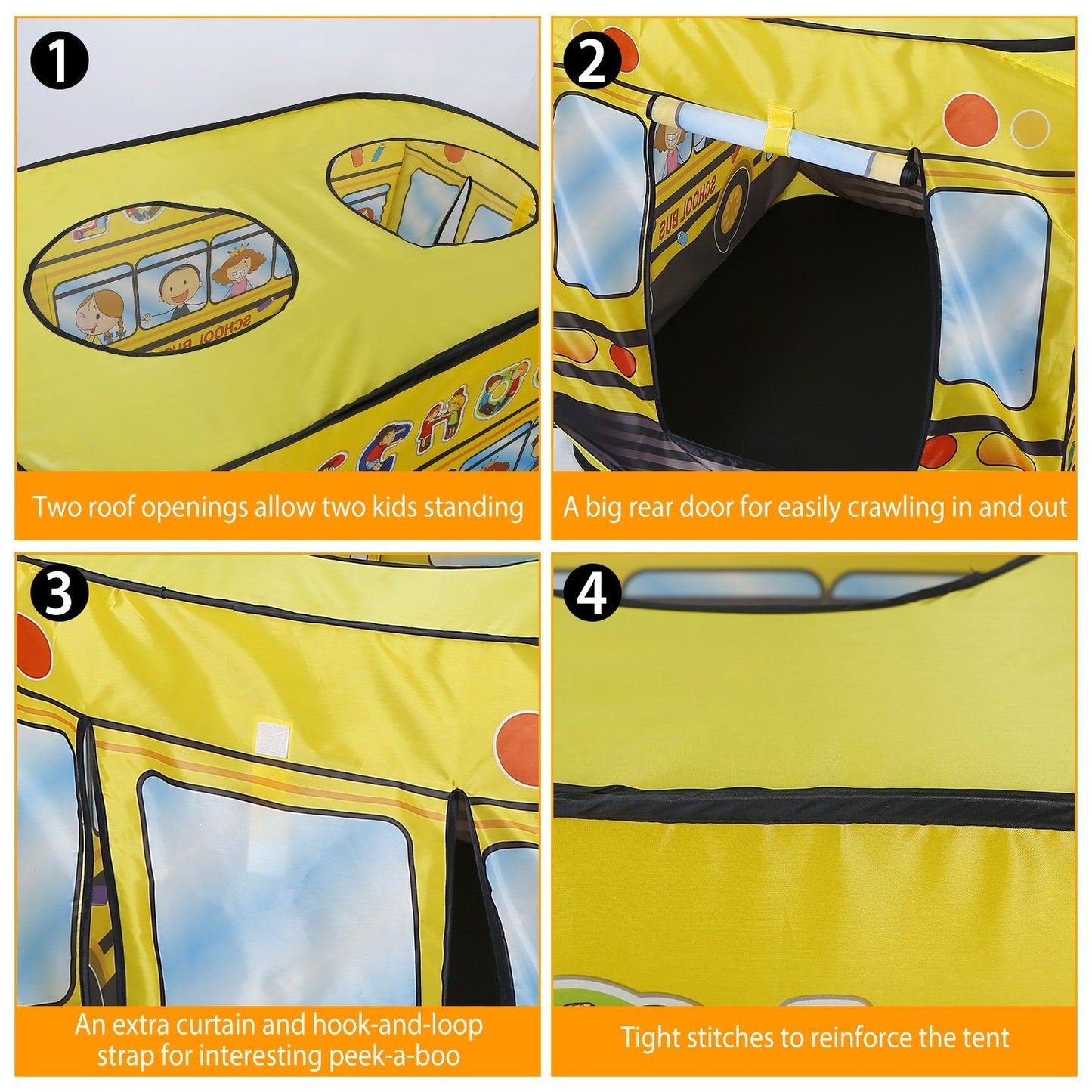 1

SCHOOL BUS

Two roof openings allow two kids standing

2

SCHOOL BUS

A big rear door for easily crawling in and out

3

An extra curtain and hook-and-loop strap for interesting peek-a-boo

4

Tight stitches to reinforce the tent