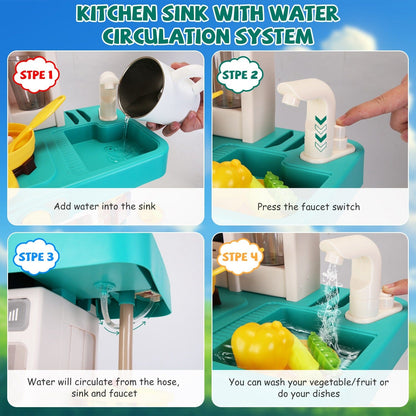 KITCHEN SINK WITH WATER CIRCULATION SYSTEM

STPE 1

Add water into the sink

STPE 2

Press the faucet switch

STPE 3

Water will circulate from the hose, sink and faucet

STPE 4

You can wash your vegetable/fruit or do your dishes