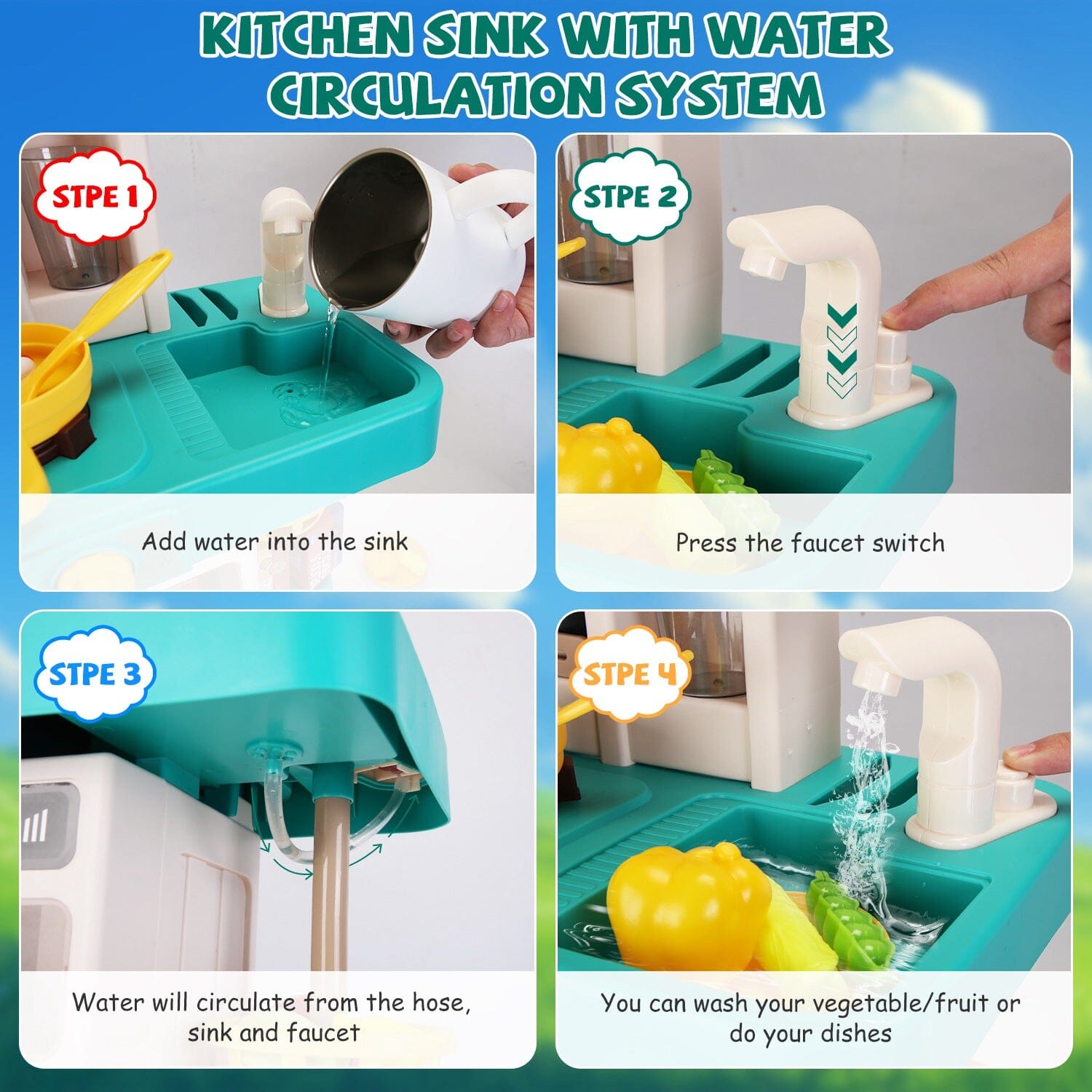 KITCHEN SINK WITH WATER CIRCULATION SYSTEM

STPE 1

Add water into the sink

STPE 2

Press the faucet switch

STPE 3

Water will circulate from the hose, sink and faucet

STPE 4

You can wash your vegetable/fruit or do your dishes