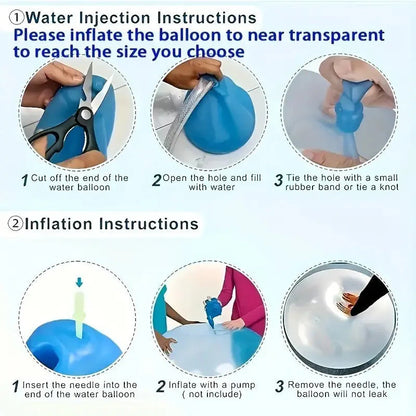 ①Water Injection Instructions
Please inflate the balloon to near transparent to reach the size you choose

1 Cut off the end of the water balloon

2 Open the hole and fill with water

3 Tie the hole with a small rubber band or tie a knot

②Inflation Instructions

1 Insert the needle into the end of the water balloon

2 Inflate with a pump ( not include)

3 Remove the needle, the balloon will not leak