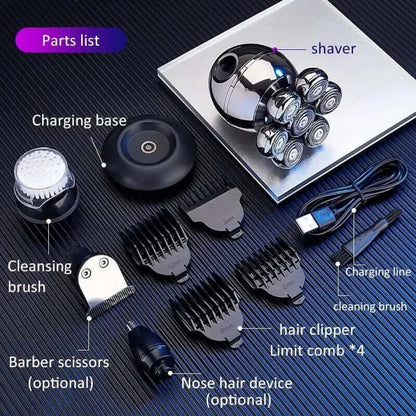 Parts list

shaver

Charging base

Cleansing brush

Charging line

cleaning brush

hair clipper Limit comb *4

Barber scissors (optional)

Nose hair device (optional)