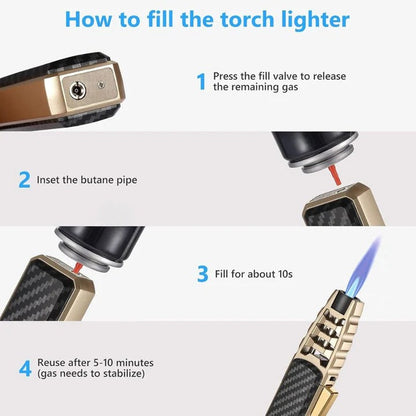 How to fill the torch lighter

1 Press the fill valve to release the remaining gas

2 Inset the butane pipe

3 Fill for about 10s

4 Reuse after 5-10 minutes (gas needs to stabilize)