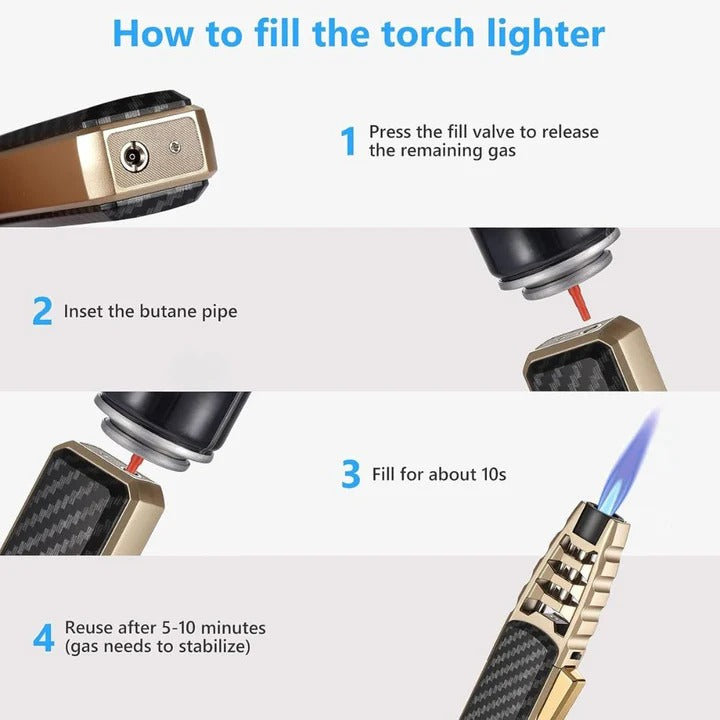 How to fill the torch lighter

1 Press the fill valve to release the remaining gas

2 Inset the butane pipe

3 Fill for about 10s

4 Reuse after 5-10 minutes (gas needs to stabilize)