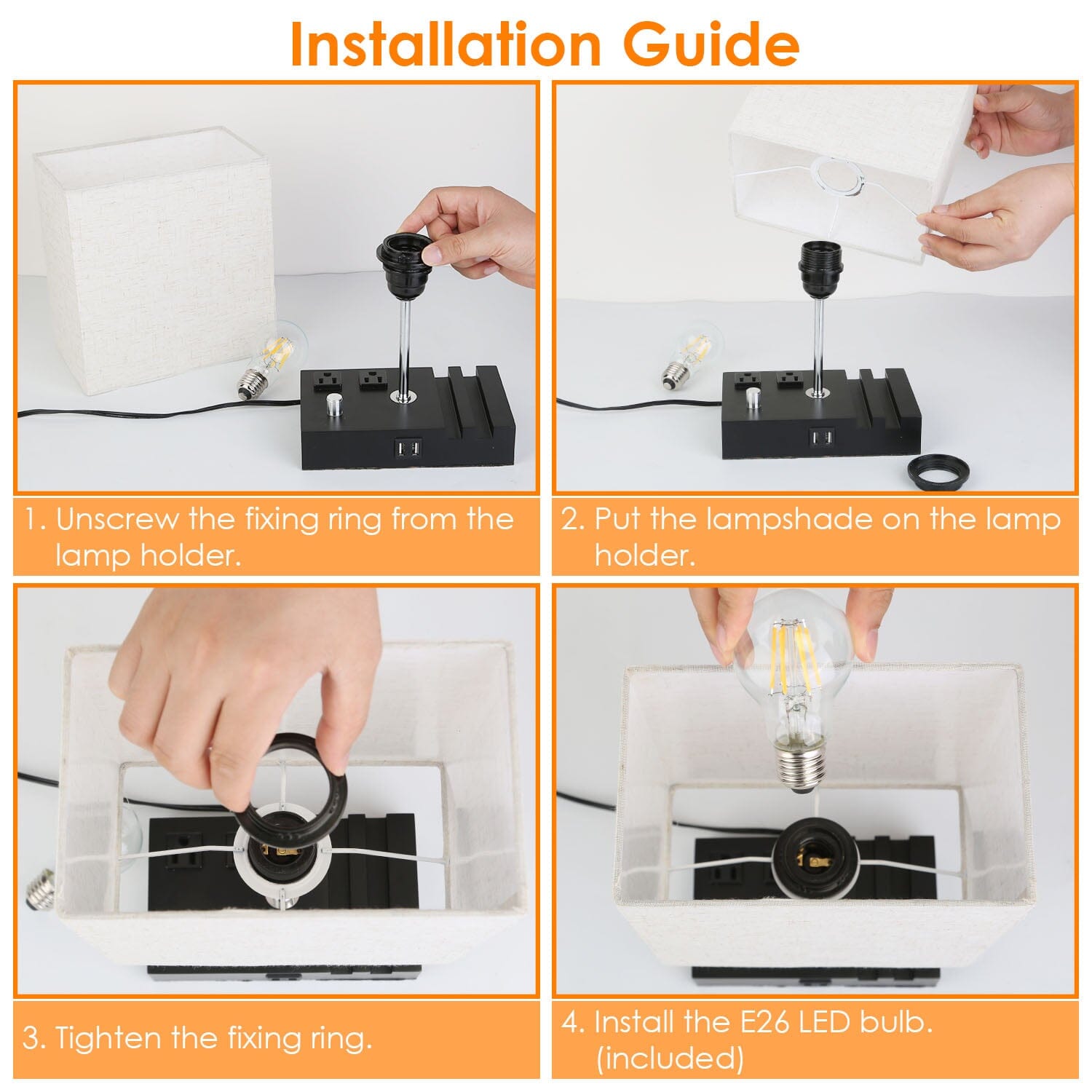 Installation Guide

1. Unscrew the fixing ring from the lamp holder.

2. Put the lampshade on the lamp holder.

3. Tighten the fixing ring.

4. Install the E26 LED bulb. (included)