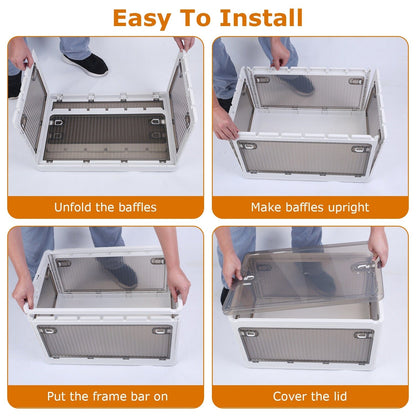 Easy To Install

Unfold the baffles

Make baffles upright

Put the frame bar on

Cover the lid