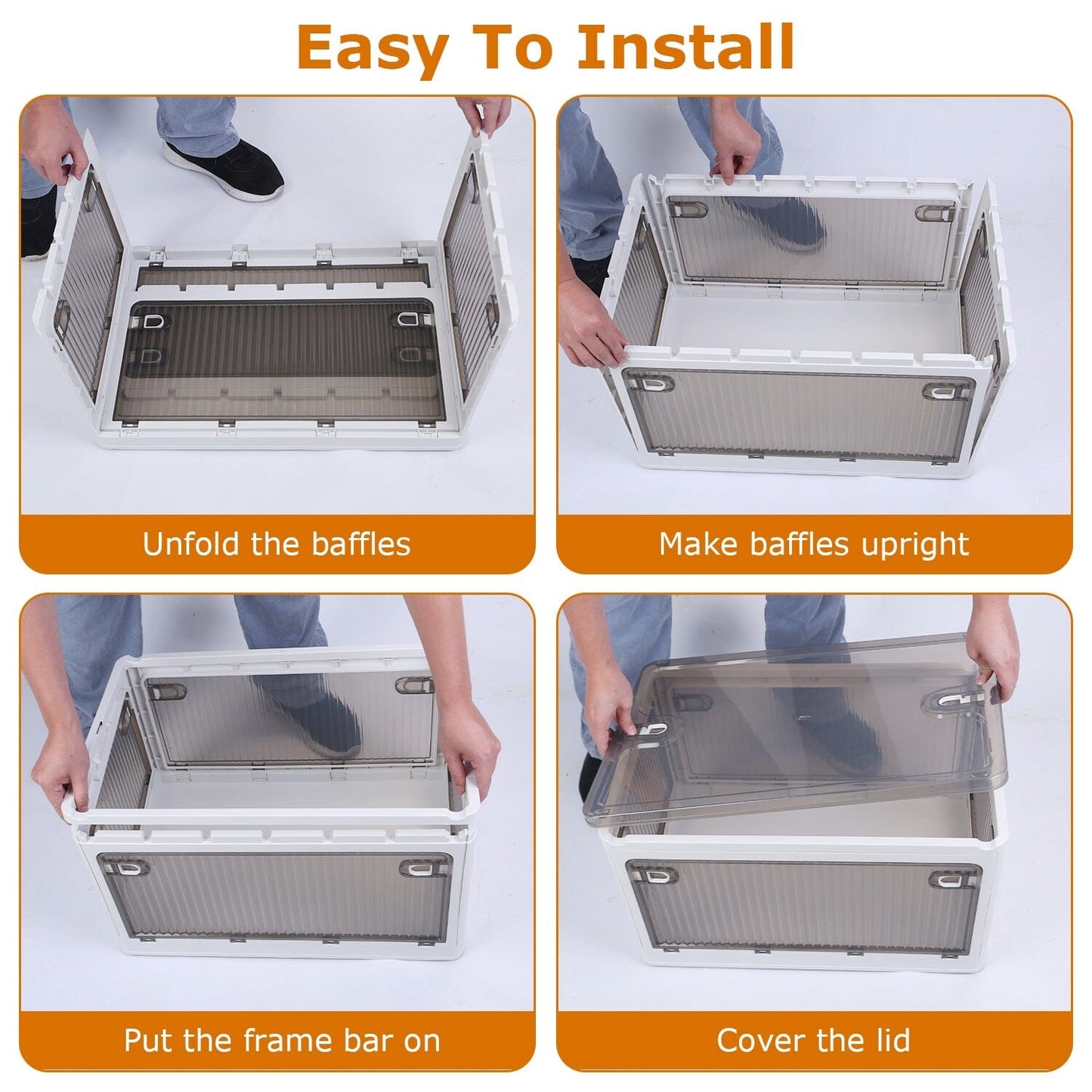 Easy To Install

Unfold the baffles

Make baffles upright

Put the frame bar on

Cover the lid