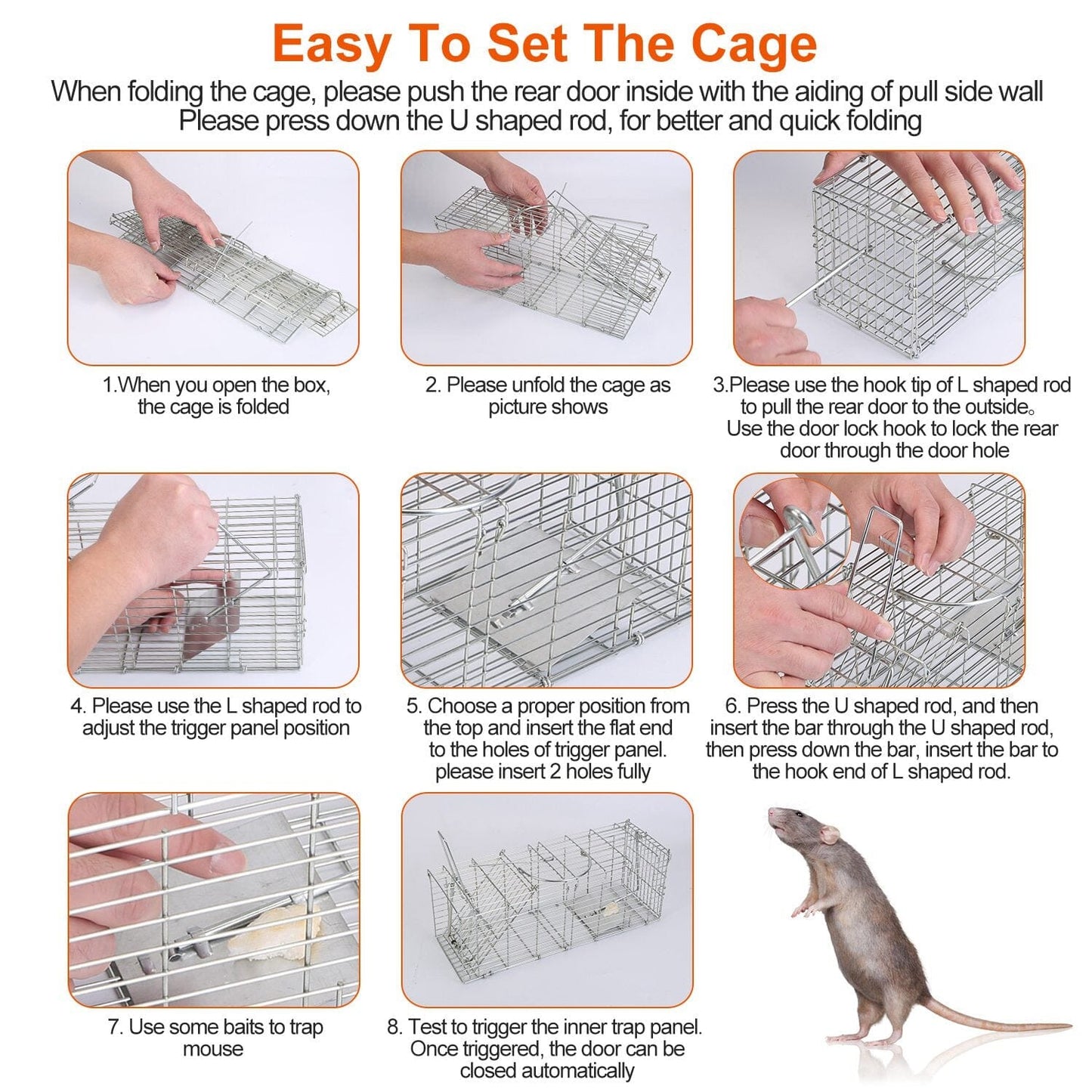 Easy To Set The Cage

When folding the cage, please push the rear door inside with the aiding of pull side wall
Please press down the U shaped rod, for better and quick folding

1.When you open the box, the cage is folded

2. Please unfold the cage as picture shows

3.Please use the hook tip of L shaped rod to pull the rear door to the outside。 Use the door lock hook to lock the rear door through the door hole

4. Please use the L shaped rod to adjust the trigger panel position

5. Choose a proper position from the top and insert the flat end to the holes of trigger panel. please insert 2 holes fully

6. Press the U shaped rod, and then insert the bar through the U shaped rod, then press down the bar, insert the bar to the hook end of L shaped rod.

7. Use some baits to trap mouse

8. Test to trigger the inner trap panel. Once triggered, the door can be closed automatically