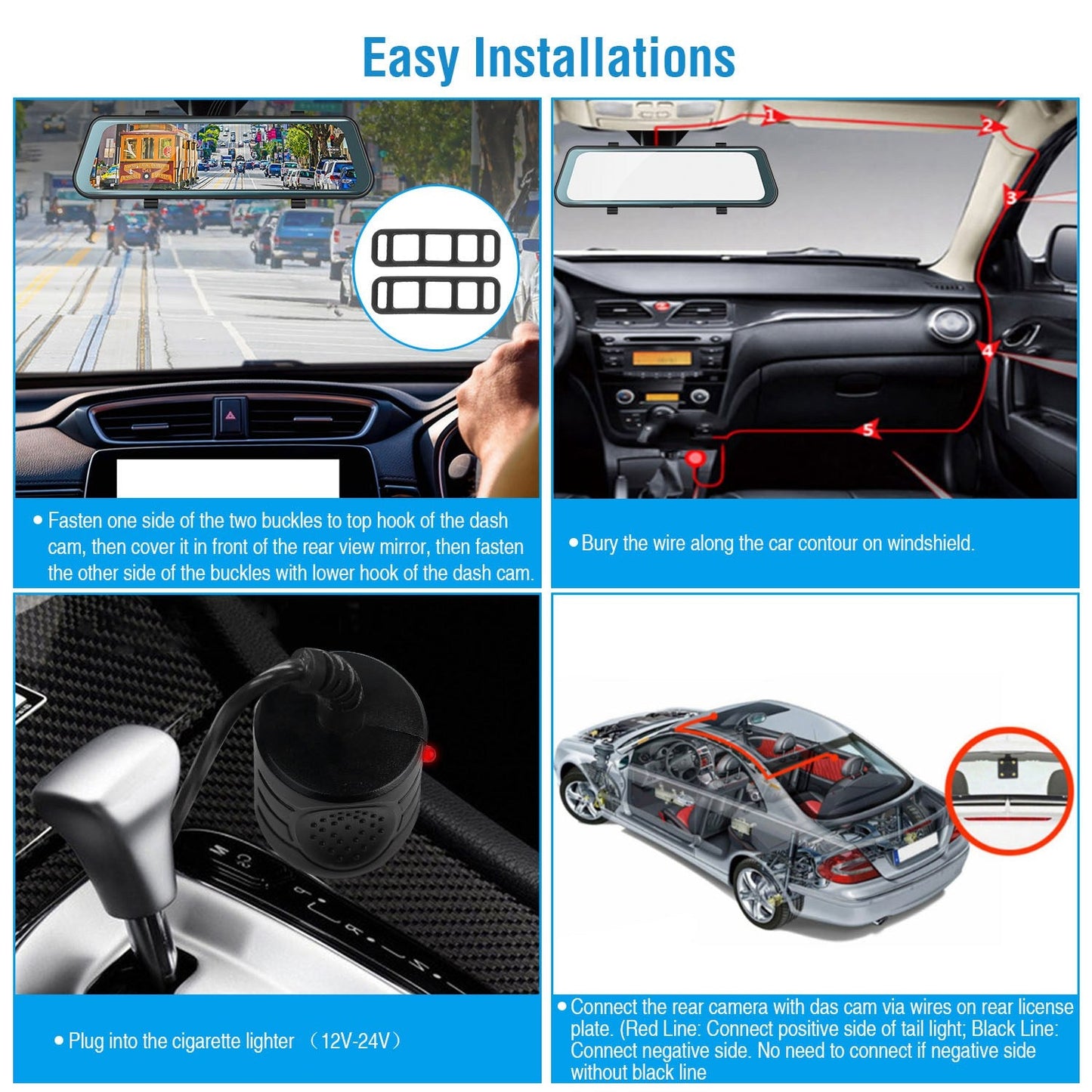 Easy Installations

1

2

3

4

5

• Fasten one side of the two buckles to top hook of the dash cam, then cover it in front of the rear view mirror, then fasten the other side of the buckles with lower hook of the dash cam.

• Bury the wire along the car contour on windshield.

• Plug into the cigarette lighter （12V-24V）

• Connect the rear camera with das cam via wires on rear license plate. (Red Line: Connect positive side of tail light; Black Line: Connect negative side. No need to connect if negative side without black line