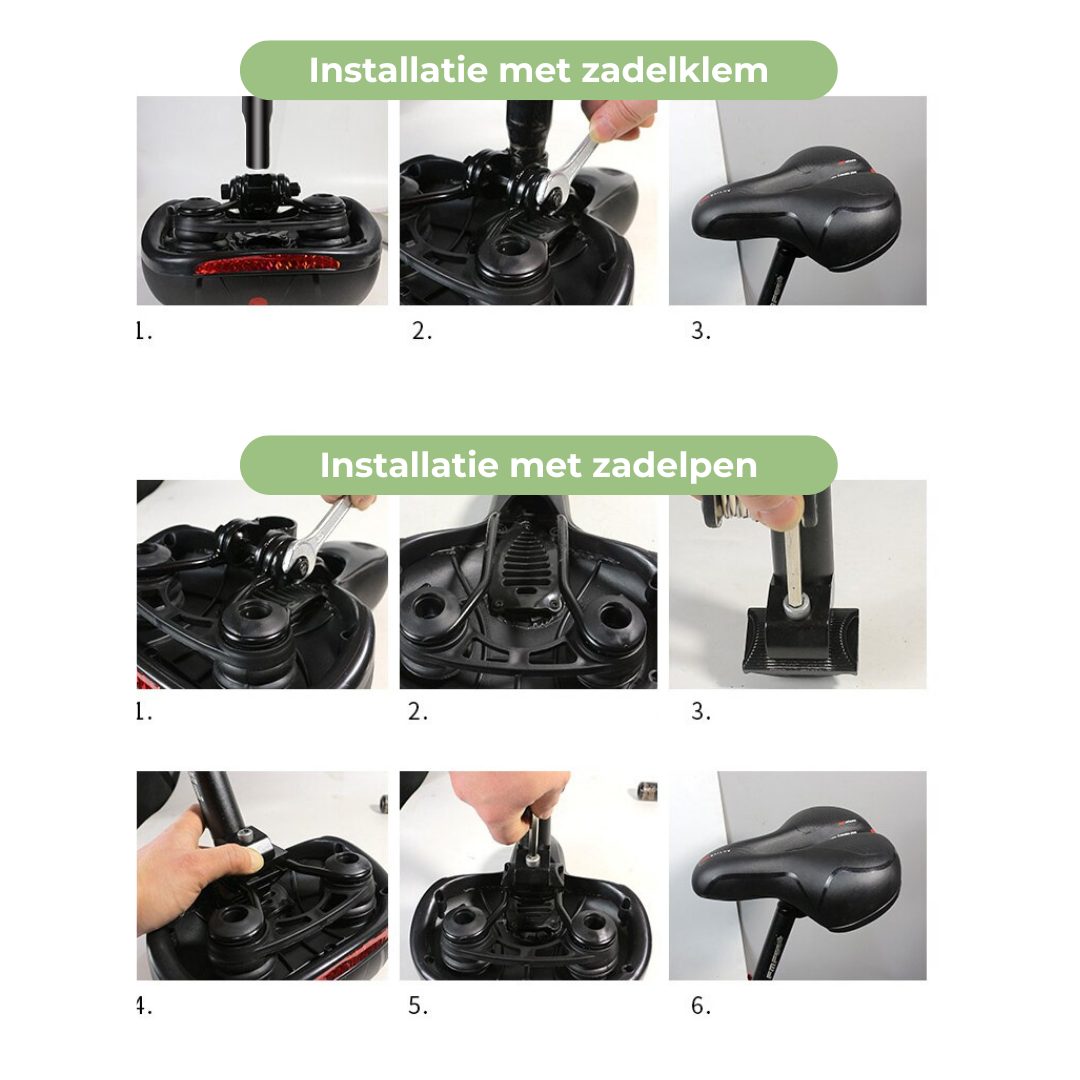 Installatie met zadelklem

1. 2. 3.

Installatie met zadelpen

1. 2. 3.

4. 5. 6.