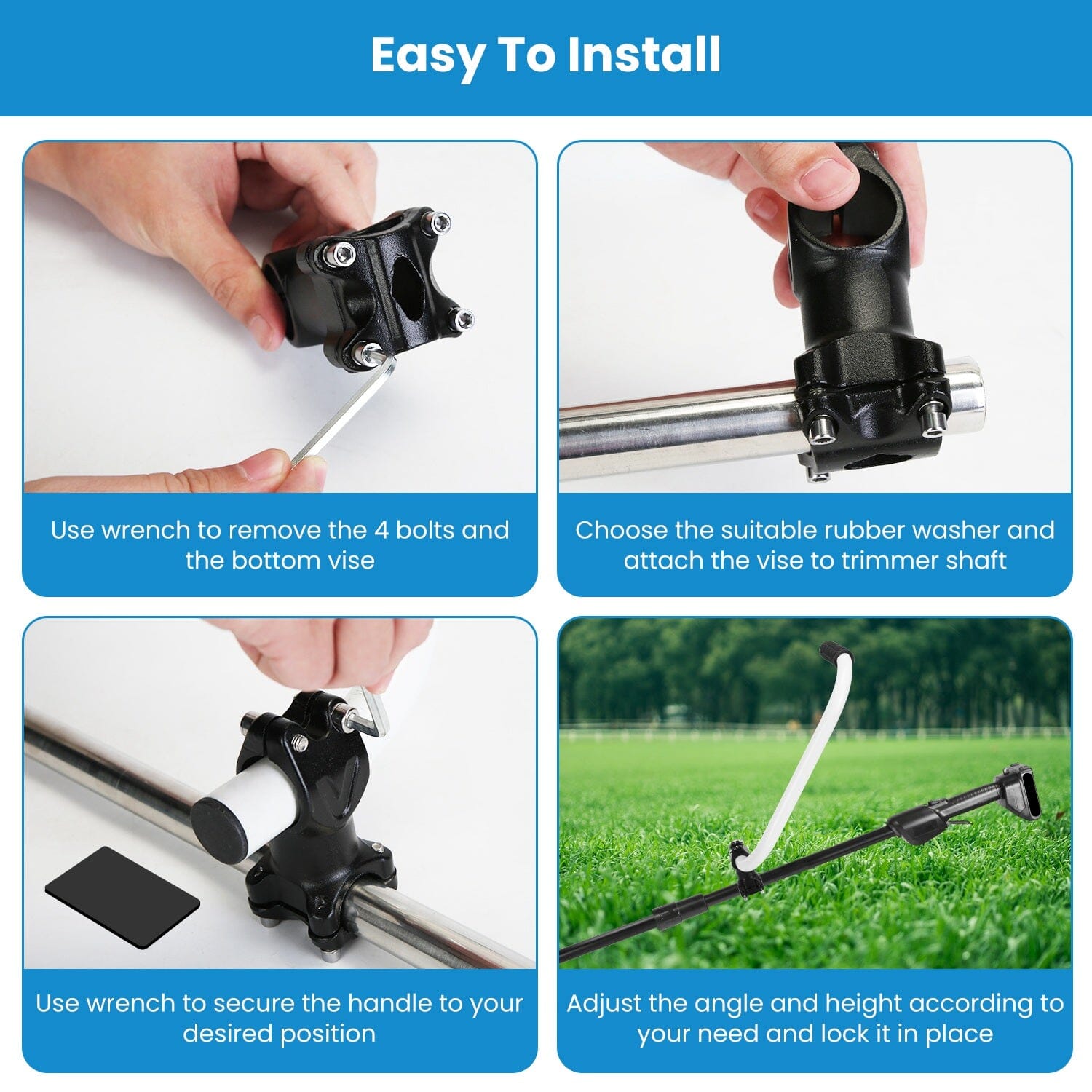 Easy To Install

Use wrench to remove the 4 bolts and the bottom vise

Choose the suitable rubber washer and attach the vise to trimmer shaft

Use wrench to secure the handle to your desired position

Adjust the angle and height according to your need and lock it in place