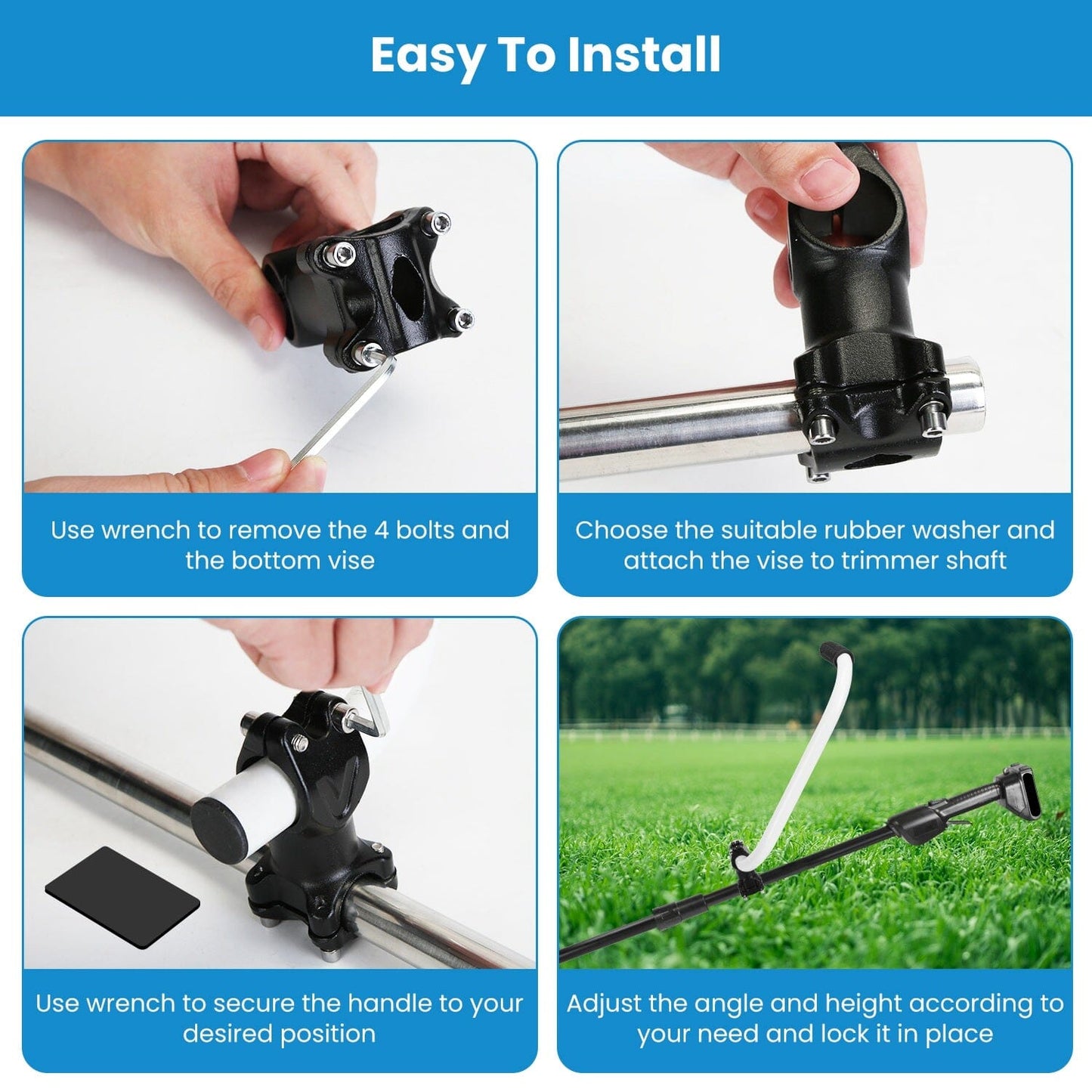 Easy To Install

Use wrench to remove the 4 bolts and the bottom vise

Choose the suitable rubber washer and attach the vise to trimmer shaft

Use wrench to secure the handle to your desired position

Adjust the angle and height according to your need and lock it in place