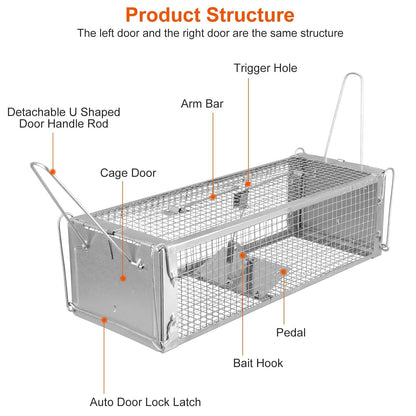 Product Structure
The left door and the right door are the same structure

Trigger Hole

Arm Bar

Detachable U Shaped Door Handle Rod

Cage Door

Pedal

Bait Hook

Auto Door Lock Latch