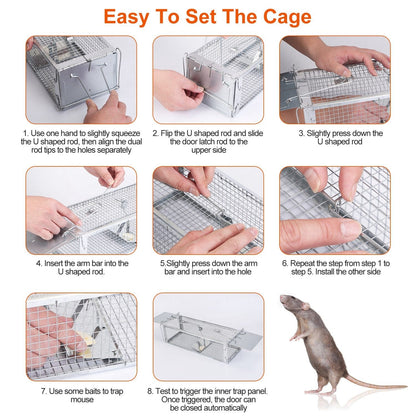 Easy To Set The Cage

1. Use one hand to slightly squeeze the U shaped rod, then align the dual rod tips to the holes separately

2. Flip the U shaped rod and slide the door latch rod to the upper side

3. Slightly press down the U shaped rod

4. Insert the arm bar into the U shaped rod.

5.Slightly press down the arm bar and insert into the hole

6. Repeat the step from step 1 to step 5. Install the other side

7. Use some baits to trap mouse

8. Test to trigger the inner trap panel. Once triggered, the door can be closed automatically