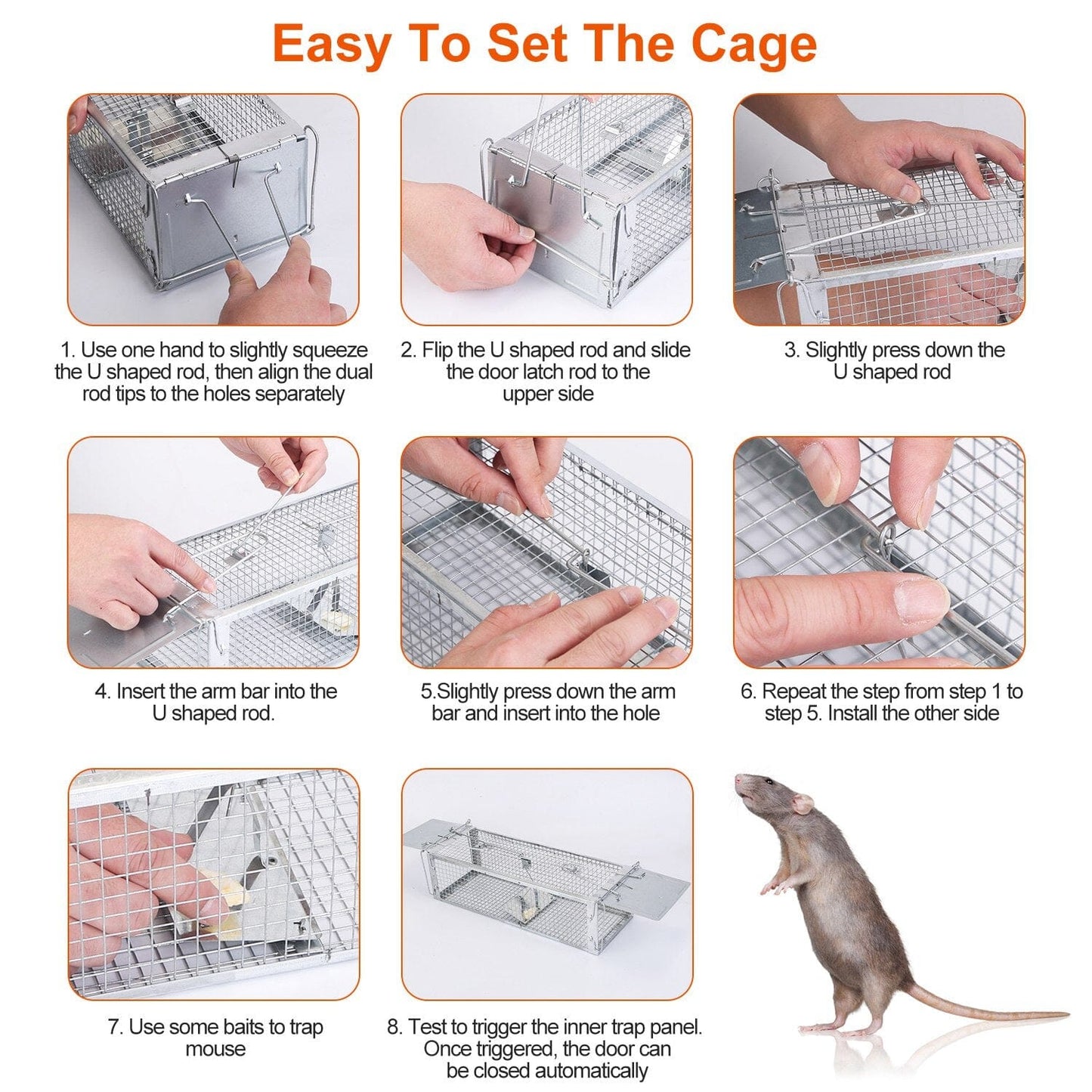 Easy To Set The Cage

1. Use one hand to slightly squeeze the U shaped rod, then align the dual rod tips to the holes separately

2. Flip the U shaped rod and slide the door latch rod to the upper side

3. Slightly press down the U shaped rod

4. Insert the arm bar into the U shaped rod.

5.Slightly press down the arm bar and insert into the hole

6. Repeat the step from step 1 to step 5. Install the other side

7. Use some baits to trap mouse

8. Test to trigger the inner trap panel. Once triggered, the door can be closed automatically